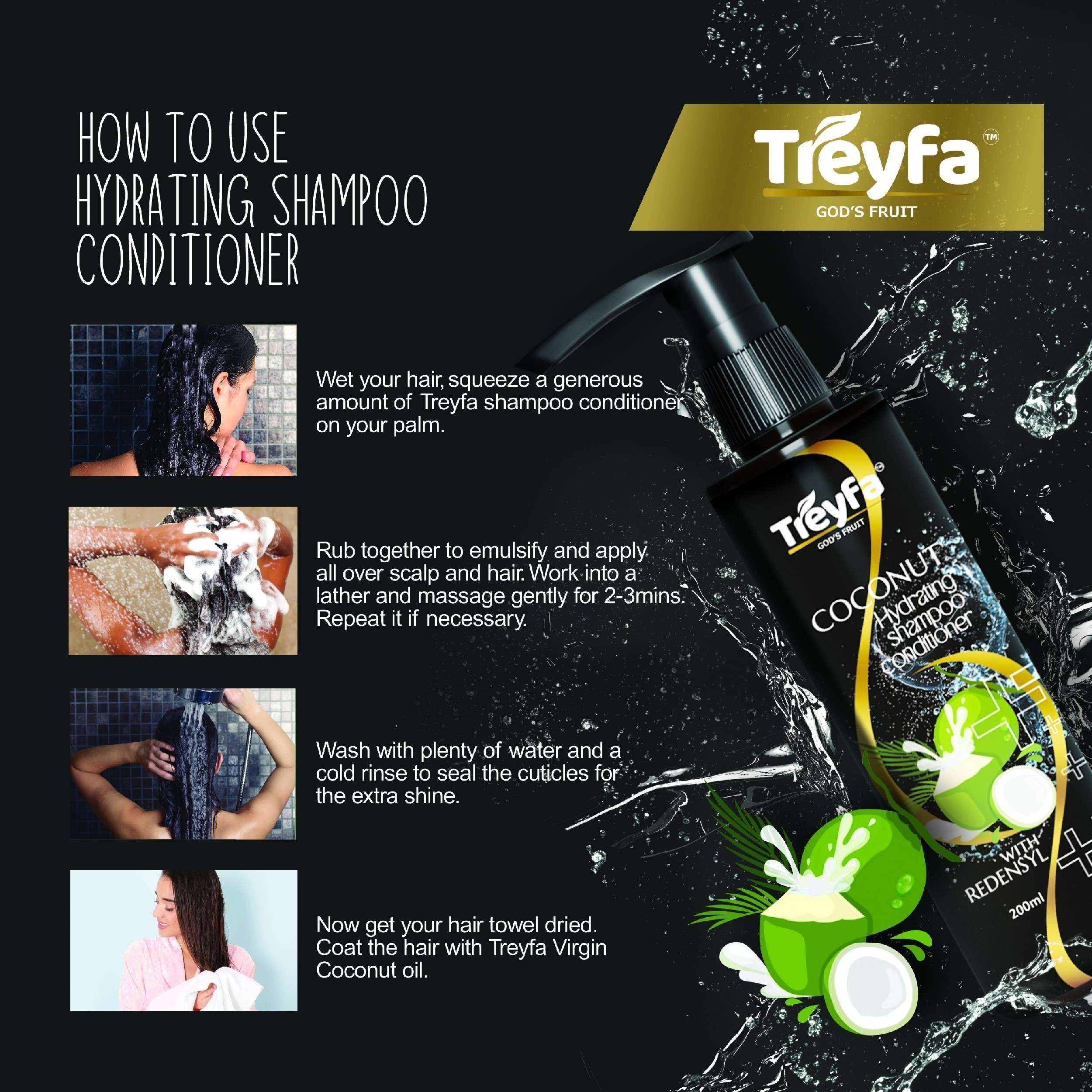 HOW TO USE HYDRATING SHAMPOO CONDITIONER

Treyfa™
GOD'S FRUIT

Wet your hair, squeeze a generous amount of Treyfa shampoo conditioner on your palm.

Rub together to emulsify and apply all over scalp and hair. Work into a lather and massage gently for 2-3mins. Repeat it if necessary.

Wash with plenty of water and a cold rinse to seal the cuticles for the extra shine.

Now get your hair towel dried. Coat the hair with Treyfa Virgin Coconut oil.

Treyfa®
GOD'S FRUIT
COCONUT
Hydrating shampoo conditioner
WITH REDENSYL
200ml